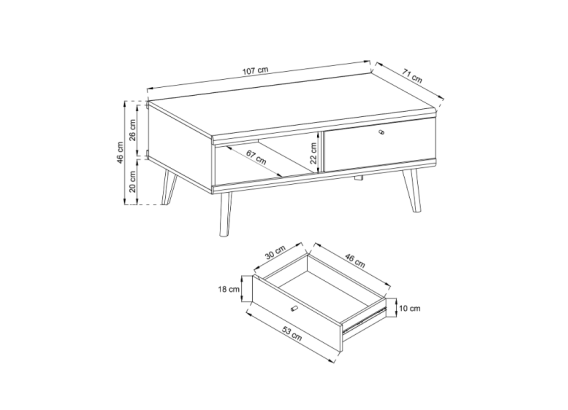 107 cm
71 cm
46 cm
26 cm
20 cm
67 cm
22 cm
30 cm
46 cm
18 cm
10 cm
53 cm